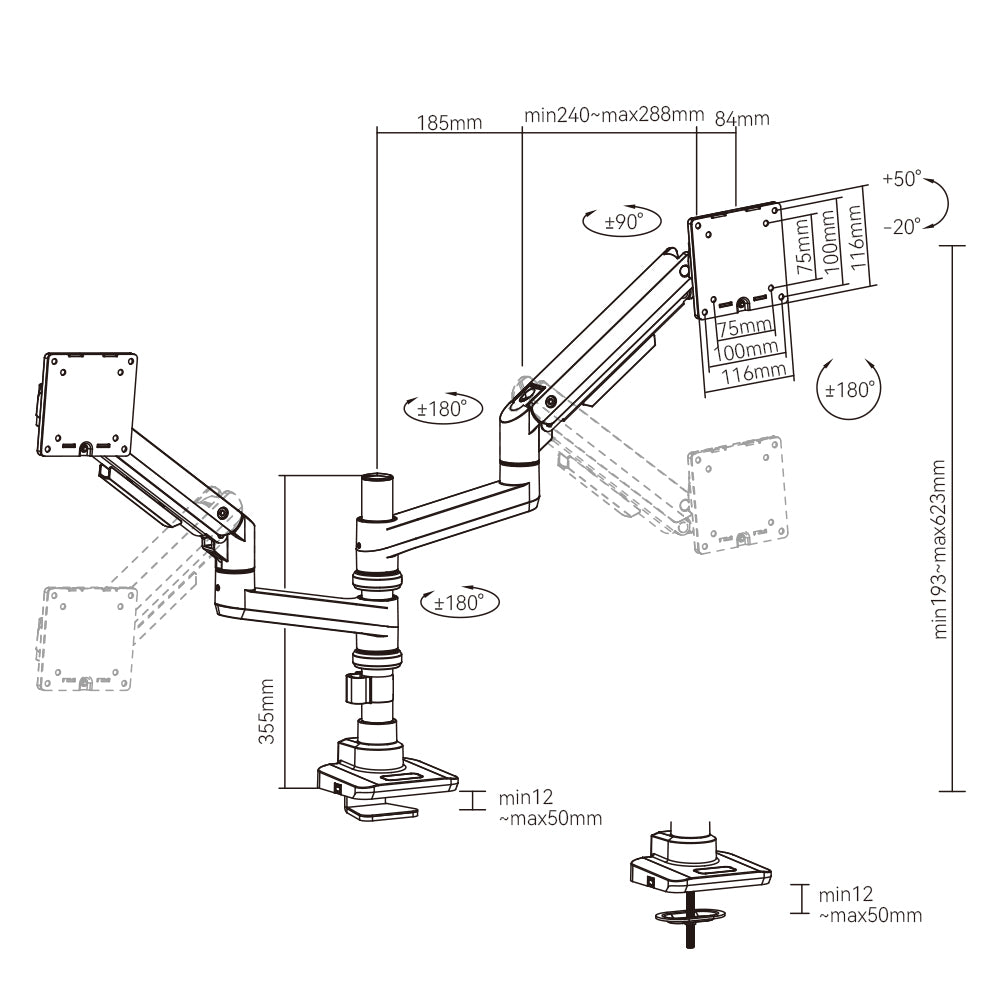 185mm
min240~max288mm
84mm
+50°
-20°
±90°
75mm
100mm
116mm
75mm
100mm
116mm
±180°
±180°
±180°
min193~max623mm
355mm
min12
~max50mm
min12
~max50mm