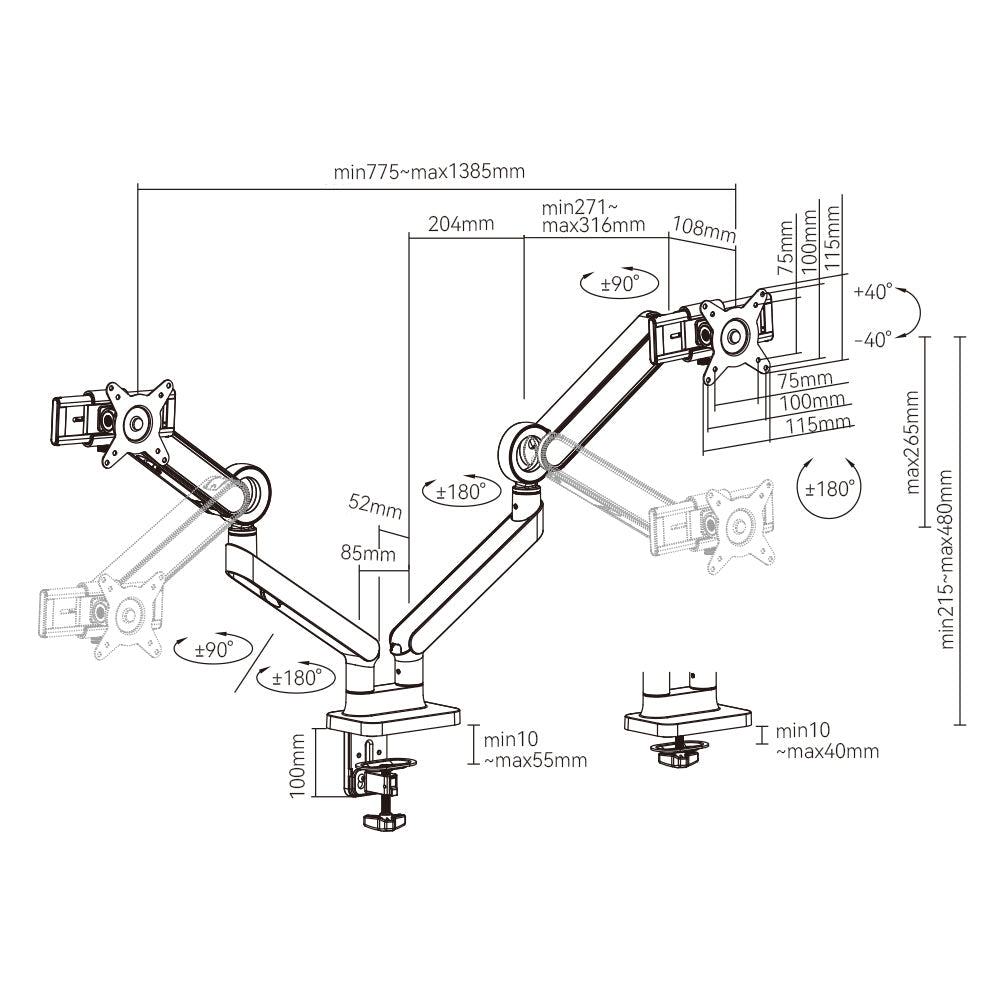 min775~max1385mm

204mm

min271~
max316mm

108mm

75mm
100mm
115mm

±90°

+40°

-40°

75mm
100mm
115mm

max265mm

min215~max480mm

±180°

±180°

52mm

85mm

±90°

±180°

100mm

min10
~max55mm

min10
~max40mm